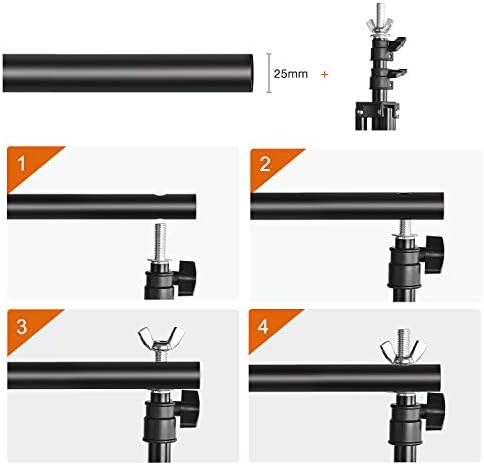 25mm +

1

2

3

4