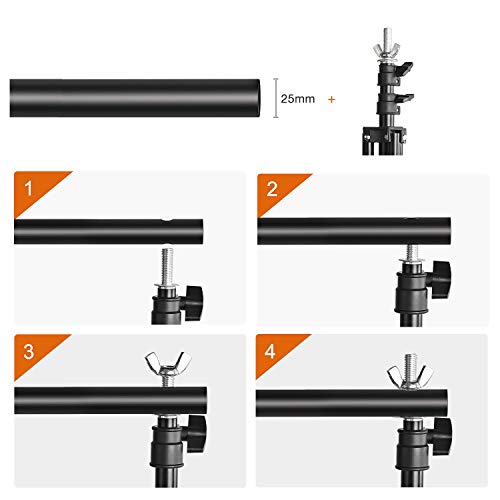 25mm +

1

2

3

4