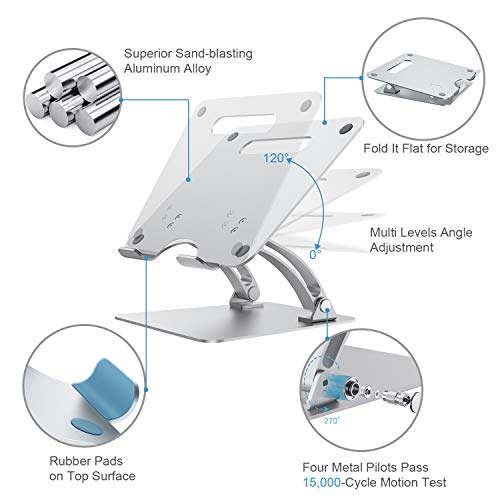 Superior Sand-blasting Aluminum Alloy

Fold It Flat for Storage

120°

0°

Multi Levels Angle Adjustment

270°

Rubber Pads on Top Surface

Four Metal Pilots Pass 15,000-Cycle Motion Test