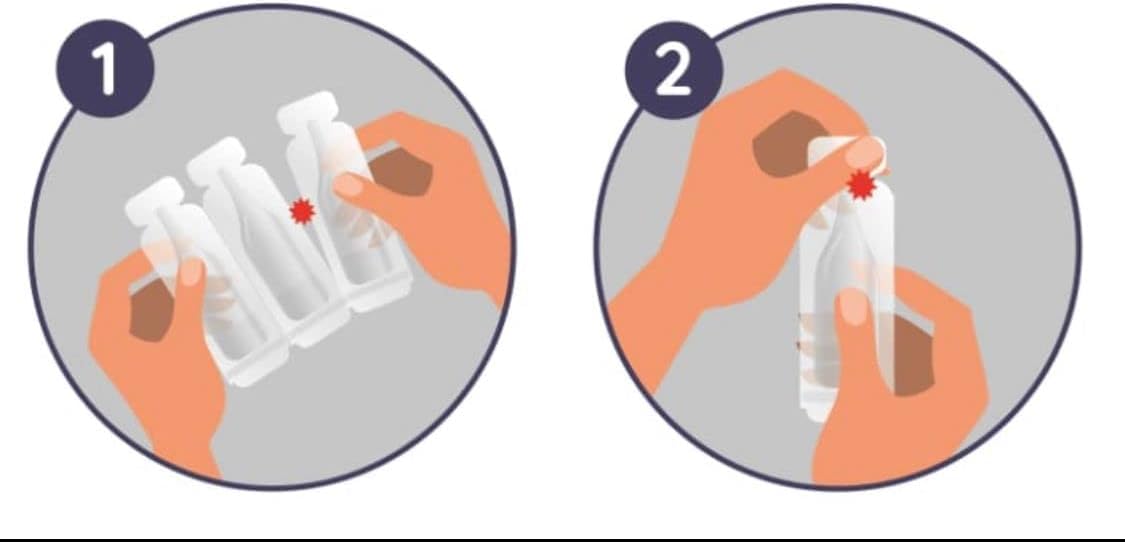 1

2