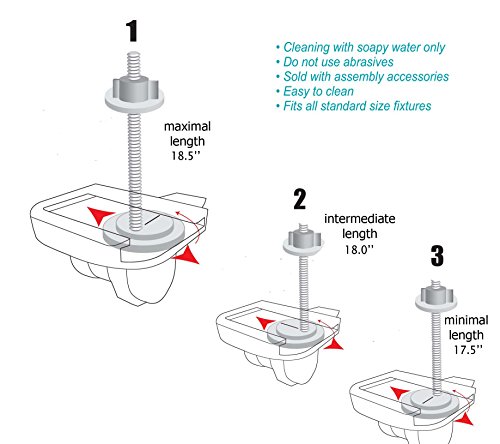 1

• Cleaning with soapy water only
• Do not use abrasives
• Sold with assembly accessories
• Easy to clean
• Fits all standard size fixtures

maximal length 18.5''

2

intermediate length 18.0''

3

minimal length 17.5''