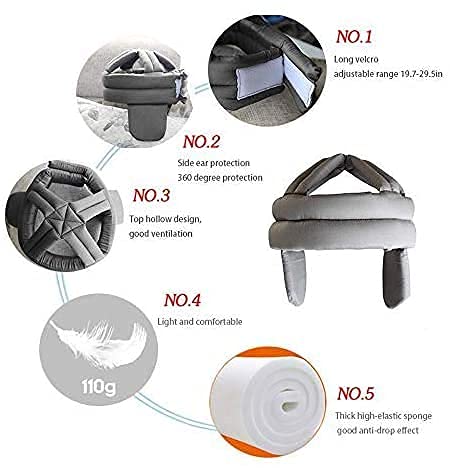 NO.1
Long velcro
adjustable range 19.7-29.5in

NO.2
Side ear protection
360 degree protection

NO.3
Top hollow design,
good ventilation

NO.4
Light and comfortable

110g

NO.5
Thick high-elastic sponge
good anti-drop effect