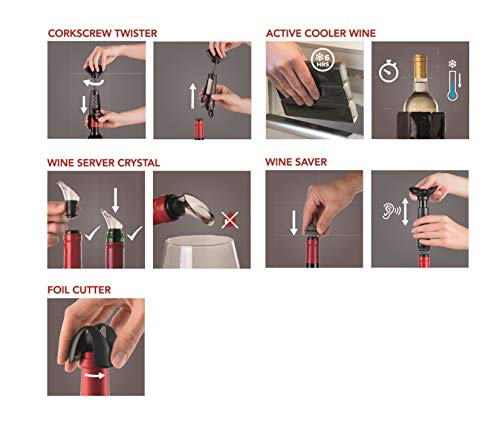 CORKSCREW TWISTER

ACTIVE COOLER WINE

6 HRS

WINE SERVER CRYSTAL

WINE SAVER

FOIL CUTTER