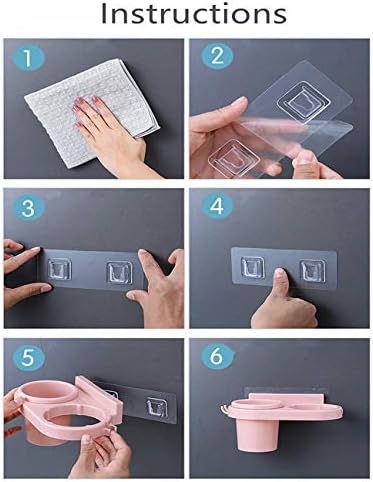 Instructions

1

2

3

4

5

6