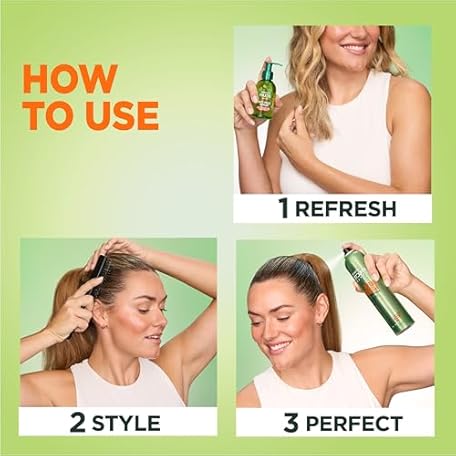 HOW TO USE

1 REFRESH

2 STYLE

3 PERFECT