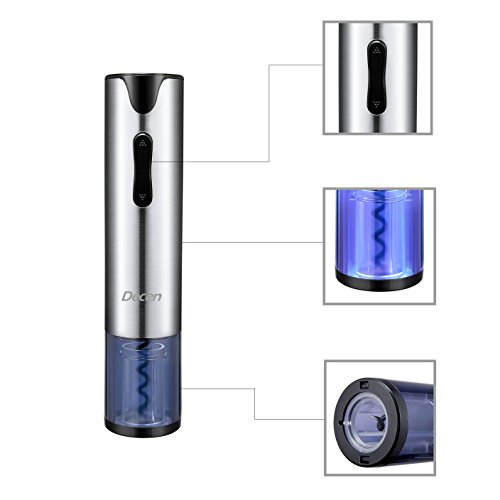 Decen