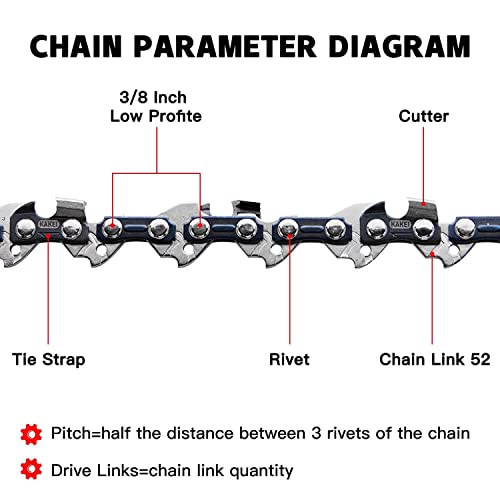 CHAIN PARAMETER DIAGRAM

3/8 Inch
Low Profite

Cutter

KAKEI

KAKEI

Tie Strap

Rivet

Chain Link 52

Pitch=half the distance between 3 rivets of the chain

Drive Links=chain link quantity