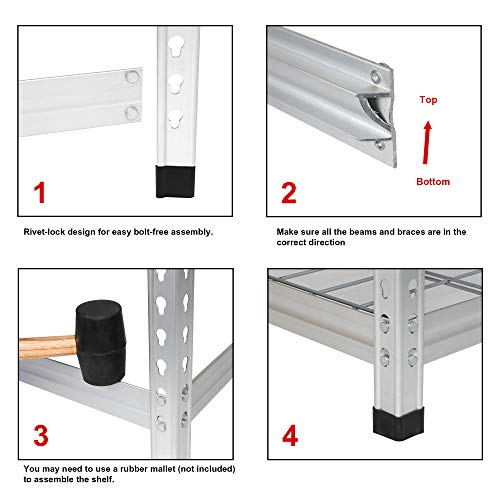 1

Rivet-lock design for easy bolt-free assembly.

Top

Bottom

2

Make sure all the beams and braces are in the correct direction

3

You may need to use a rubber mallet (not included) to assemble the shelf.

4