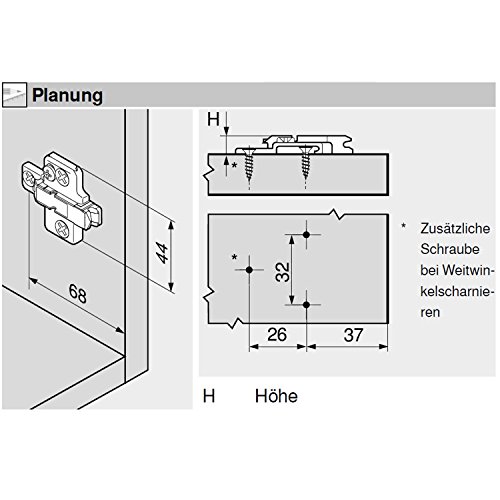 Planung

44

68

H

*

*

32

26

37

* Zusätzliche Schraube bei Weitwinkelscharnieren

H Höhe