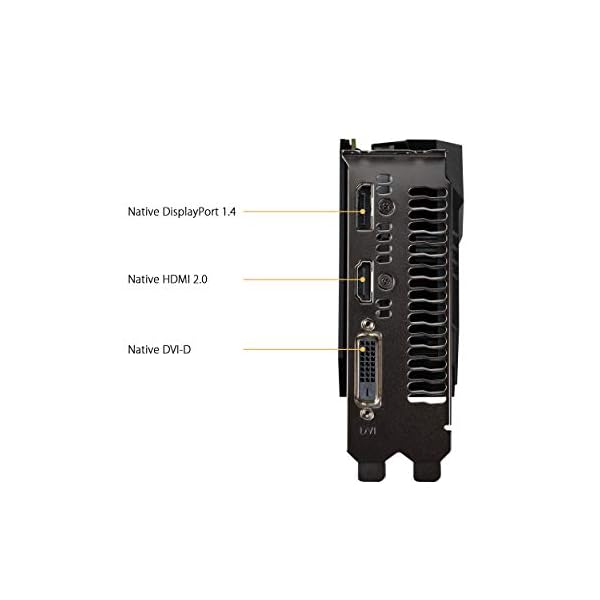 Native DisplayPort 1.4

Native HDMI 2.0

Native DVI-D

DVI