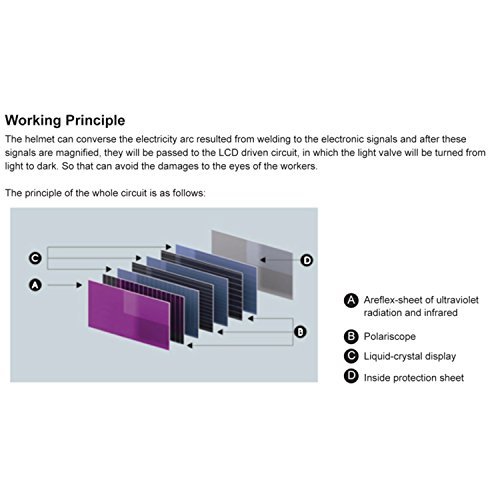 Working Principle

The helmet can converse the electricity arc resulted from welding to the electronic signals and after these signals are magnified, they will be passed to the LCD driven circuit, in which the light valve will be turned from light to dark. So that can avoid the damages to the eyes of the workers.

The principle of the whole circuit is as follows:

C
A
D
B

A Areflex-sheet of ultraviolet radiation and infrared

B Polariscope

C Liquid-crystal display

D Inside protection sheet