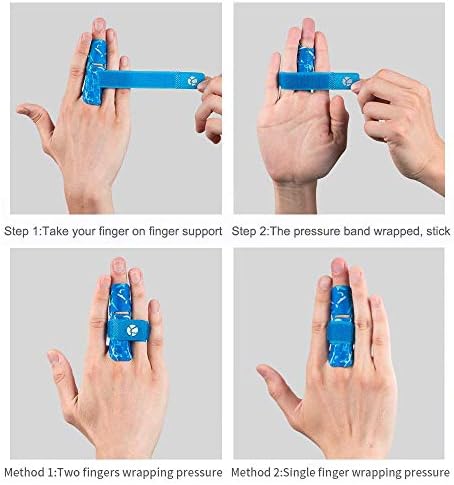 Step 1:Take your finger on finger support

Step 2:The pressure band wrapped, stick

Method 1:Two fingers wrapping pressure

Method 2:Single finger wrapping pressure