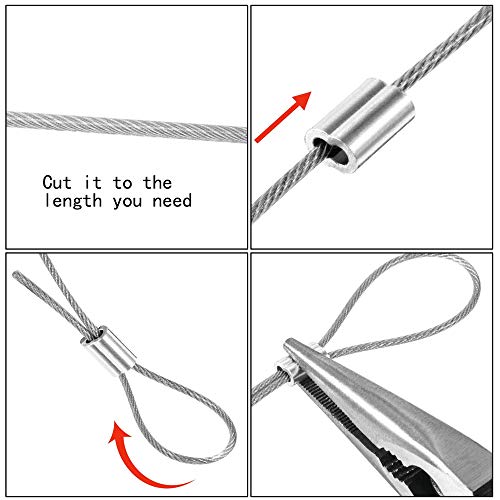 Cut it to the length you need