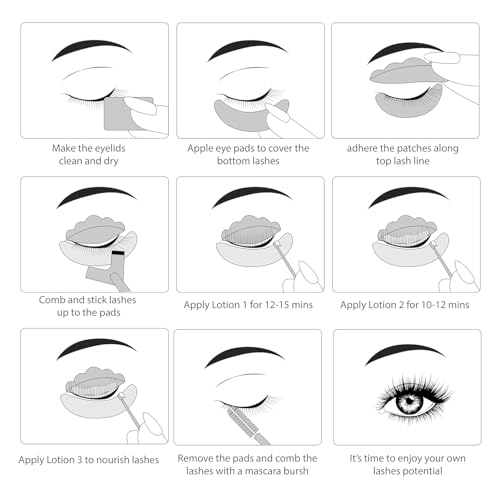 Make the eyelids clean and dry

Apple eye pads to cover the bottom lashes

adhere the patches along top lash line

Comb and stick lashes up to the pads

Apply Lotion 1 for 12-15 mins

Apply Lotion 2 for 10-12 mins

Apply Lotion 3 to nourish lashes

Remove the pads and comb the lashes with a mascara bursh

It's time to enjoy your own lashes potential