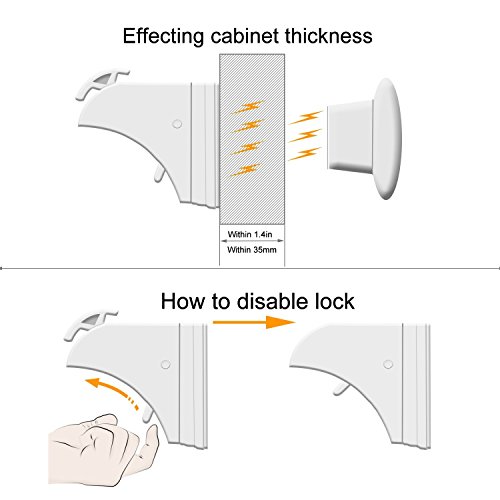 Effecting cabinet thickness

Within 1.4in

Within 35mm

How to disable lock