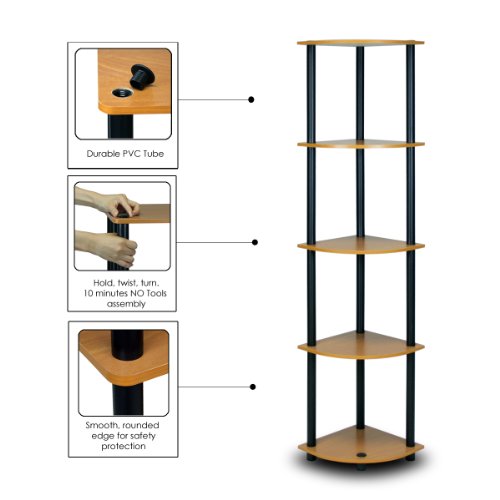 Durable PVC Tube

Hold, twist, turn.
10 minutes NO Tools
assembly

Smooth, rounded
edge for safety
protection