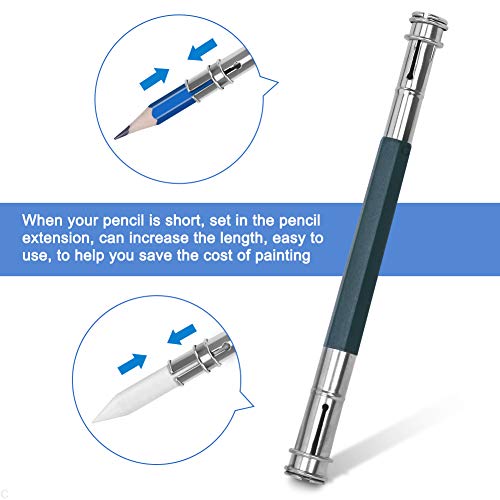 When your pencil is short, set in the pencil extension, can increase the length, easy to use, to help you save the cost of painting