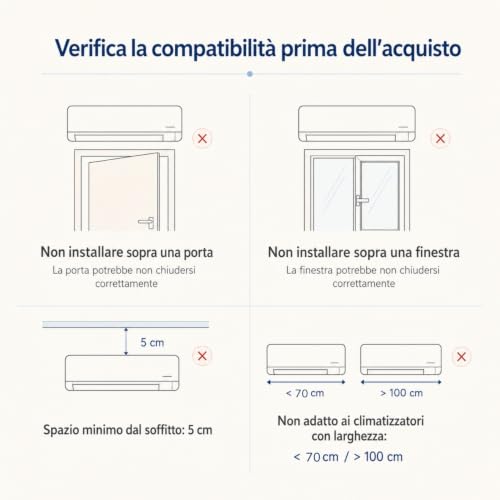 Verifica la compatibilità prima dell'acquisto

Non installare sopra una porta
La porta potrebbe non chiudersi correttamente

Non installare sopra una finestra
La finestra potrebbe non chiudersi correttamente

5 cm

Spazio minimo dal soffitto: 5 cm

< 70 cm

> 100 cm

Non adatto ai climatizzatori con larghezza:
< 70 cm / > 100 cm