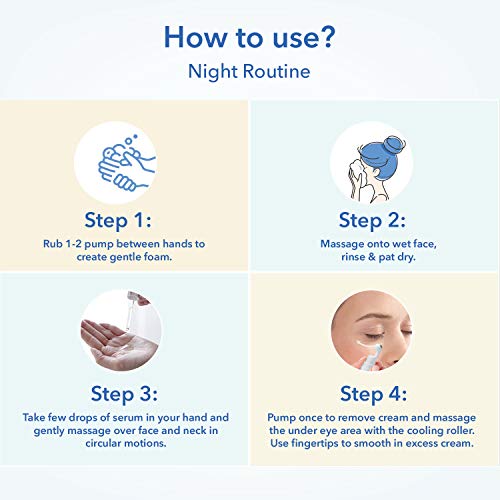 How to use?
Night Routine

Step 1:
Rub 1-2 pump between hands to create gentle foam.

Step 2:
Massage onto wet face, rinse & pat dry.

Step 3:
Take few drops of serum in your hand and gently massage over face and neck in circular motions.

Step 4:
Pump once to remove cream and massage the under eye area with the cooling roller. Use fingertips to smooth in excess cream.