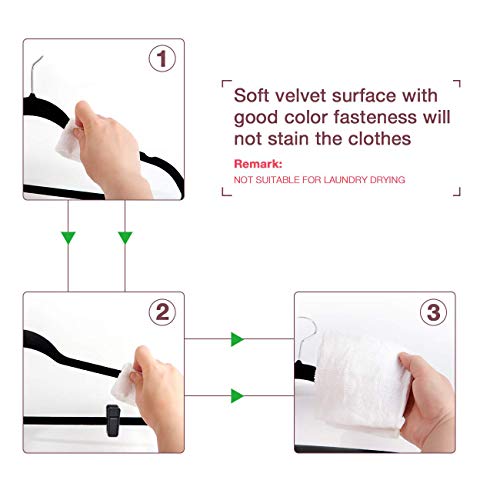 1

Soft velvet surface with good color fasteness will not stain the clothes

Remark:
NOT SUITABLE FOR LAUNDRY DRYING

2

3