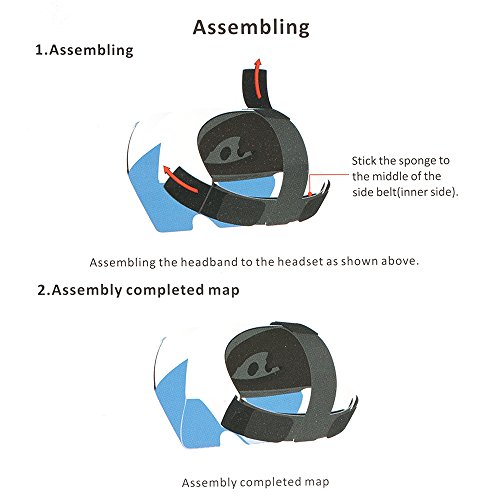 Assembling

1.Assembling

Stick the sponge to the middle of the side belt(inner side).

Assembling the headband to the headset as shown above.

2.Assembly completed map

Assembly completed map