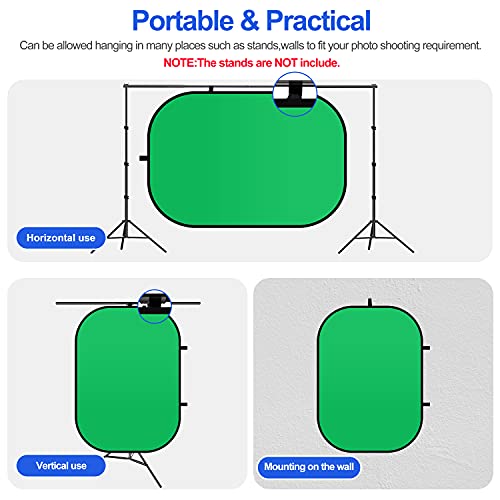 Portable & Practical

Can be allowed hanging in many places such as stands,walls to fit your photo shooting requirement.

NOTE:The stands are NOT include.

Horizontal use

Vertical use

Mounting on the wall