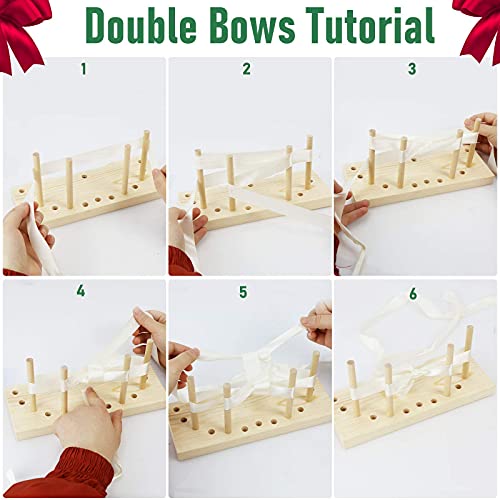 Double Bows Tutorial

1

2

3

4

5

6