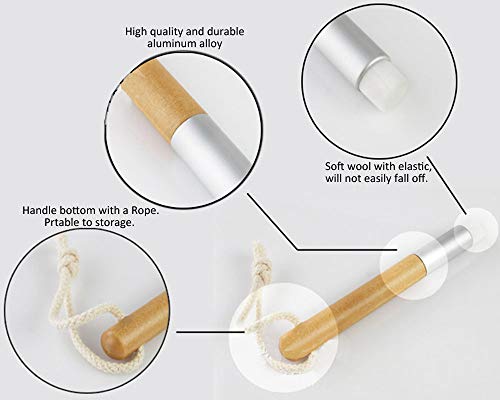 High quality and durable aluminum alloy

Soft wool with elastic, will not easily fall off.

Handle bottom with a Rope. Prtable to storage.