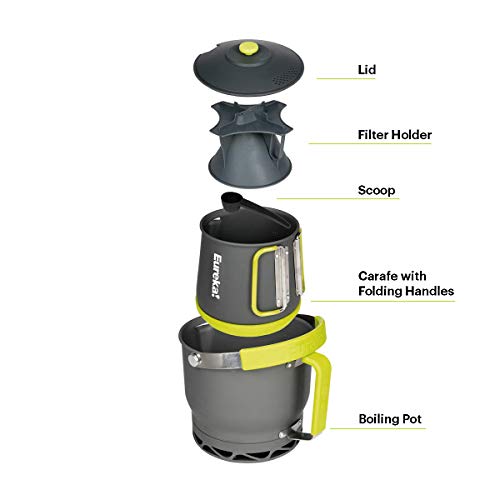 Lid

Filter Holder

Scoop

Eureka!

Carafe with Folding Handles

Boiling Pot