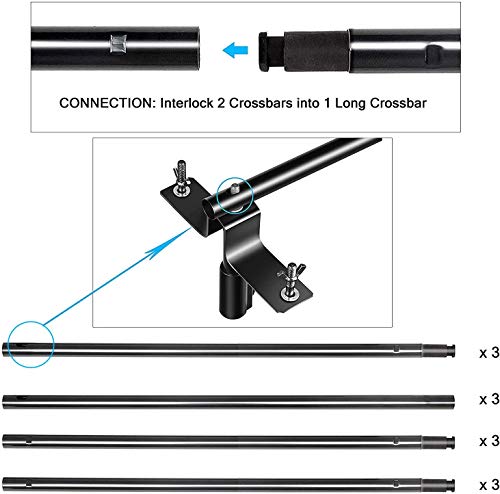 CONNECTION: Interlock 2 Crossbars into 1 Long Crossbar

x 3

x 3

x 3

x 3