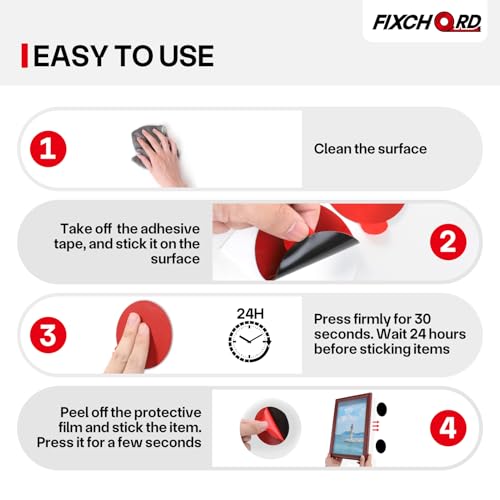 FIXCHORD

EASY TO USE

1

Clean the surface

Take off the adhesive tape, and stick it on the surface

2

3

24H

Press firmly for 30 seconds. Wait 24 hours before sticking items

Peel off the protective film and stick the item. Press it for a few seconds

4