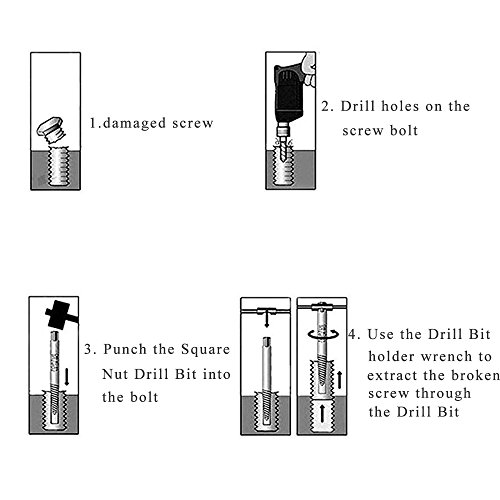 1.damaged screw

2. Drill holes on the screw bolt

3. Punch the Square Nut Drill Bit into the bolt

4. Use the Drill Bit holder wrench to extract the broken screw through the Drill Bit