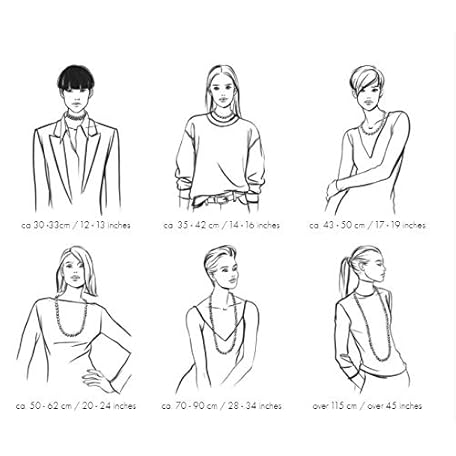 ca 30 -33cm / 12 - 13 inches

ca. 35 - 42 cm / 14 - 16 inches

ca. 43 - 50 cm / 17 - 19 inches

ca. 50 - 62 cm / 20 - 24 inches

ca. 70 - 90 cm / 28 - 34 inches

over 115 cm / over 45 inches