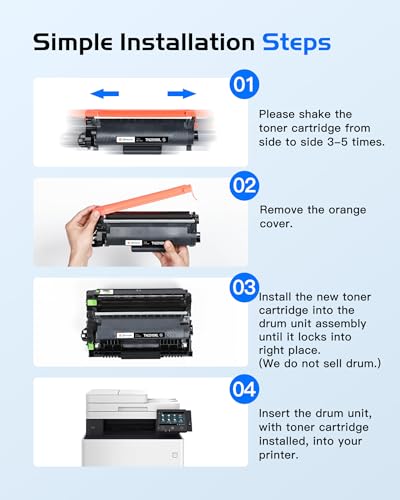 Simple Installation Steps

01

Please shake the toner cartridge from side to side 3-5 times.

02

Remove the orange cover.

03

Install the new toner cartridge into the drum unit assembly until it locks into right place. (We do not sell drum.)

04

Insert the drum unit, with toner cartridge installed, into your printer.