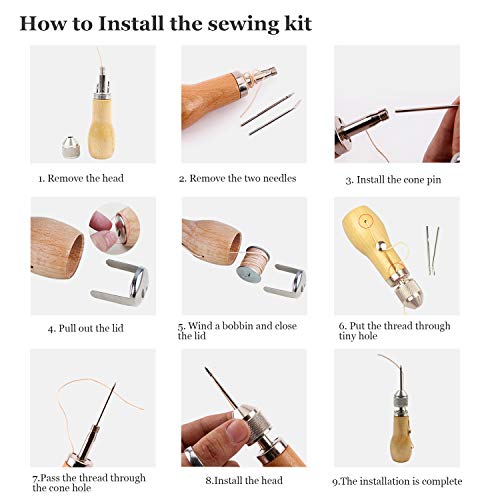 How to Install the sewing kit

1. Remove the head

2. Remove the two needles

3. Install the cone pin

4. Pull out the lid

5. Wind a bobbin and close the lid

6. Put the thread through tiny hole

7.Pass the thread through the cone hole

8.Install the head

9.The installation is complete