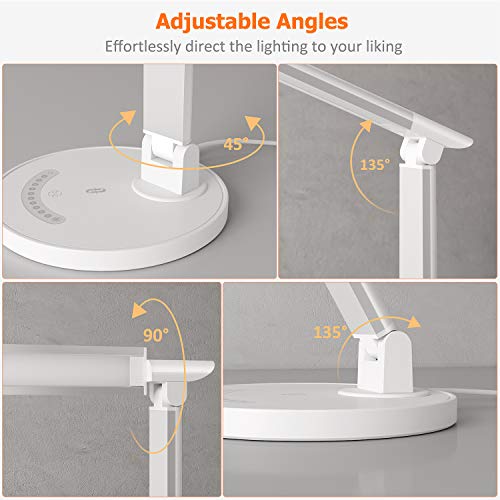 Adjustable Angles
Effortlessly direct the lighting to your liking

45°

135°

90°

135°