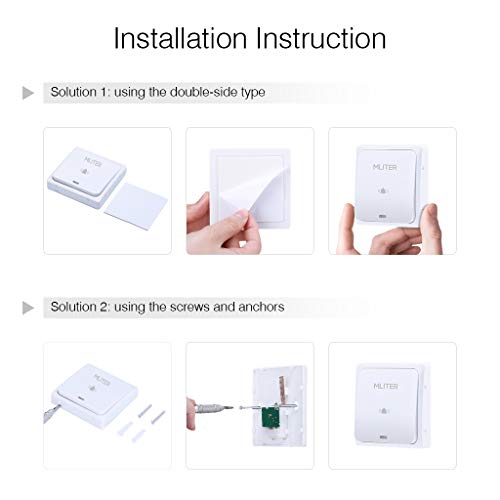 Installation Instruction

Solution 1: using the double-side type

MLITER

MLITER

Solution 2: using the screws and anchors

MLITER

MLITER