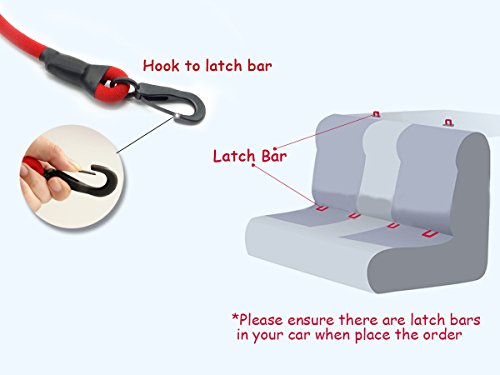 Hook to latch bar

Latch Bar

*Please ensure there are latch bars in your car when place the order