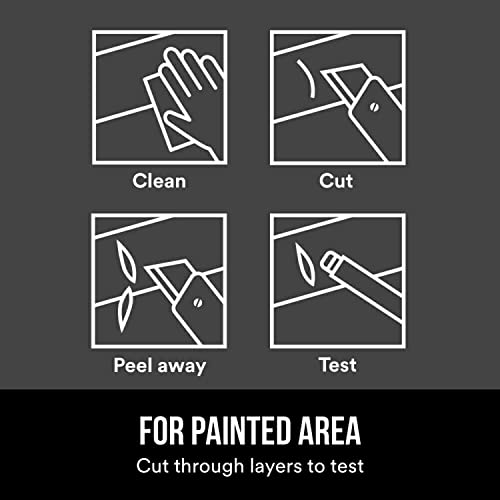 Clean

Cut

Peel away

Test

FOR PAINTED AREA

Cut through layers to test