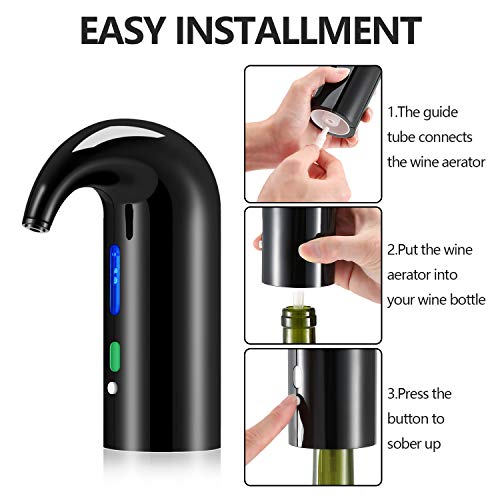 EASY INSTALLMENT

1.The guide tube connects the wine aerator

2.Put the wine aerator into your wine bottle

3.Press the button to sober up