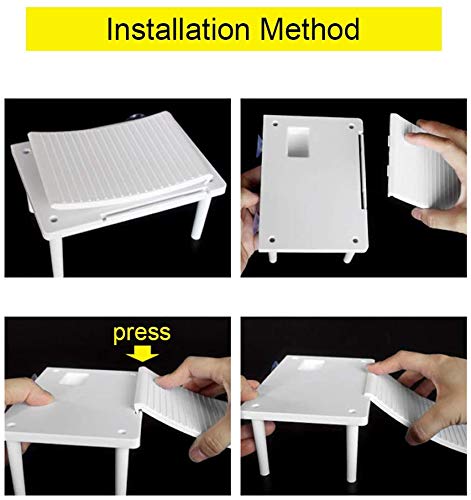 Installation Method

press