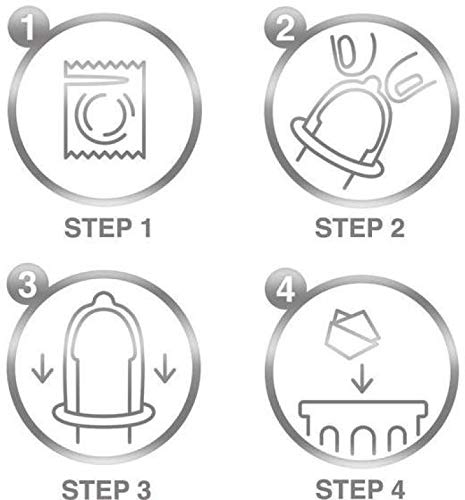 1

STEP 1

2

STEP 2

3

STEP 3

4

STEP 4