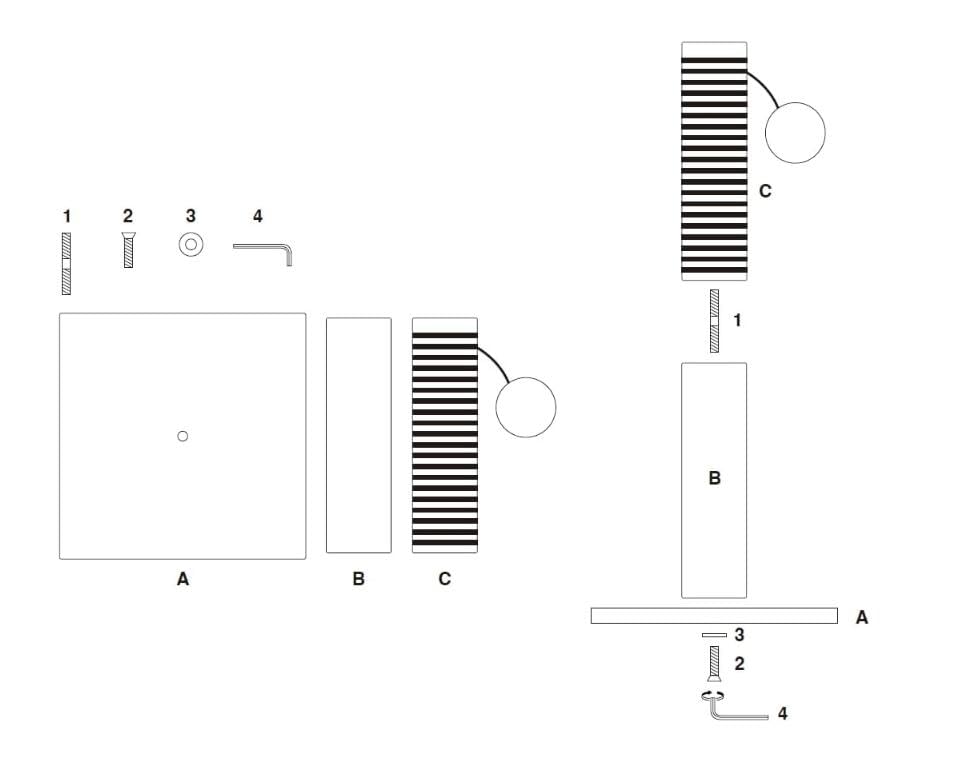 1 2 3 4

A B C

C

1

B

A

3

2

4