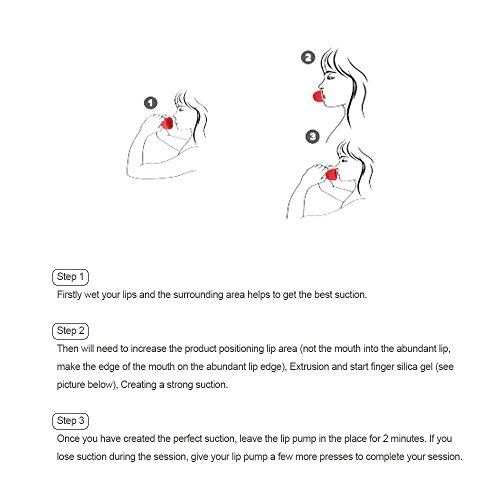 1

2

3

Step 1
Firstly wet your lips and the surrounding area helps to get the best suction.

Step 2
Then will need to increase the product positioning lip area (not the mouth into the abundant lip, make the edge of the mouth on the abundant lip edge), Extrusion and start finger silica gel (see picture below), Creating a strong suction.

Step 3
Once you have created the perfect suction, leave the lip pump in the place for 2 minutes. If you lose suction during the session, give your lip pump a few more presses to complete your session.