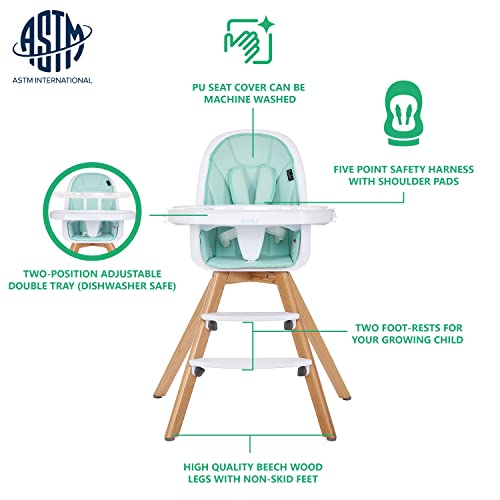 ASTM

ASTM INTERNATIONAL

PU SEAT COVER CAN BE MACHINE WASHED

FIVE POINT SAFETY HARNESS WITH SHOULDER PADS

TWO-POSITION ADJUSTABLE DOUBLE TRAY (DISHWASHER SAFE)

TWO FOOT-RESTS FOR YOUR GROWING CHILD

HIGH QUALITY BEECH WOOD LEGS WITH NON-SKID FEET