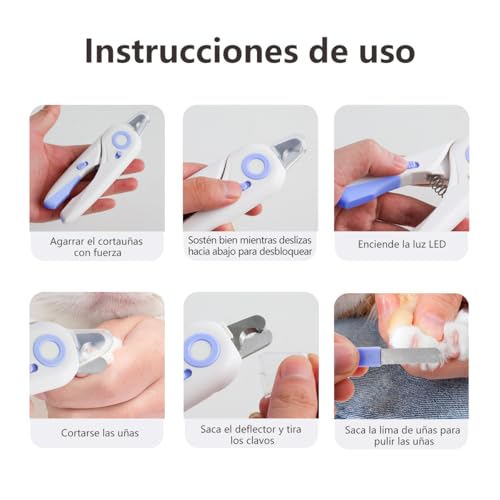 Instrucciones de uso

Agarrar el cortauñas con fuerza

Sostén bien mientras deslizas hacia abajo para desbloquear

Enciende la luz LED

Cortarse las uñas

Saca el deflector y tira los clavos

Saca la lima de uñas para pulir las uñas