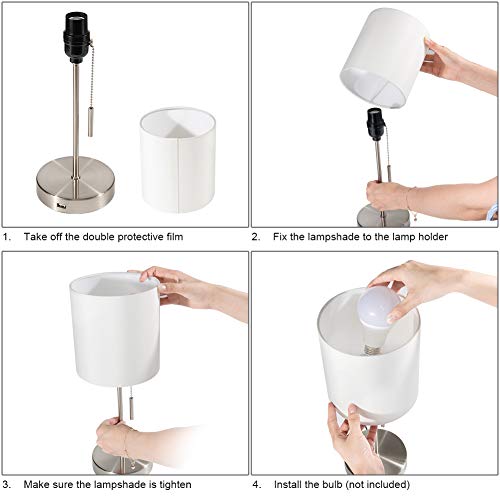 1. Take off the double protective film

2. Fix the lampshade to the lamp holder

3. Make sure the lampshade is tighten

4. Install the bulb (not included)