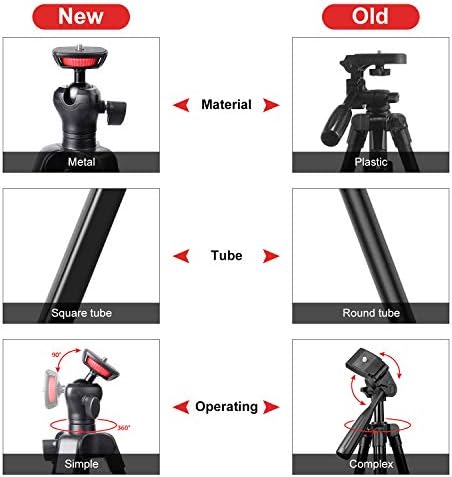 New

Old

Metal

Material

Plastic

Square tube

Tube

Round tube

90°

360°

Simple

Operating

Complex