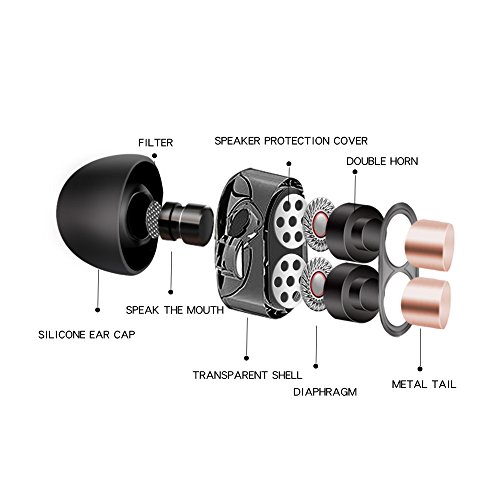 FILTER

SPEAKER PROTECTION COVER

DOUBLE HORN

SPEAK THE MOUTH

SILICONE EAR CAP

TRANSPARENT SHELL

DIAPHRAGM

METAL TAIL