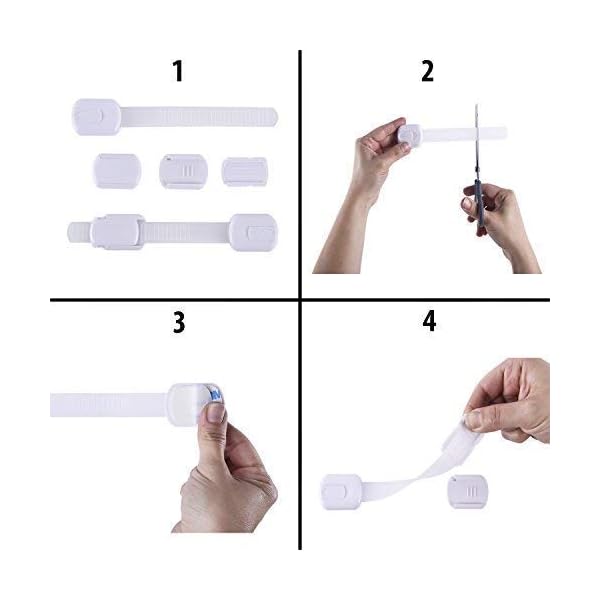 1

2

3

4